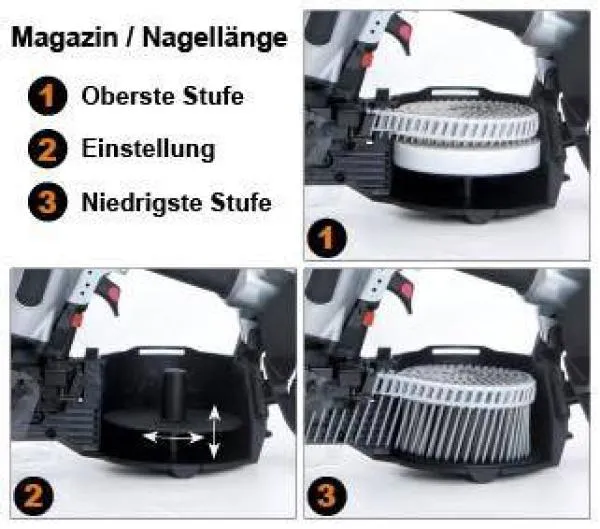 Magazin / Nagellänge

1 Oberste Stufe

2 Einstellung

3 Niedrigste Stufe

1

2

3